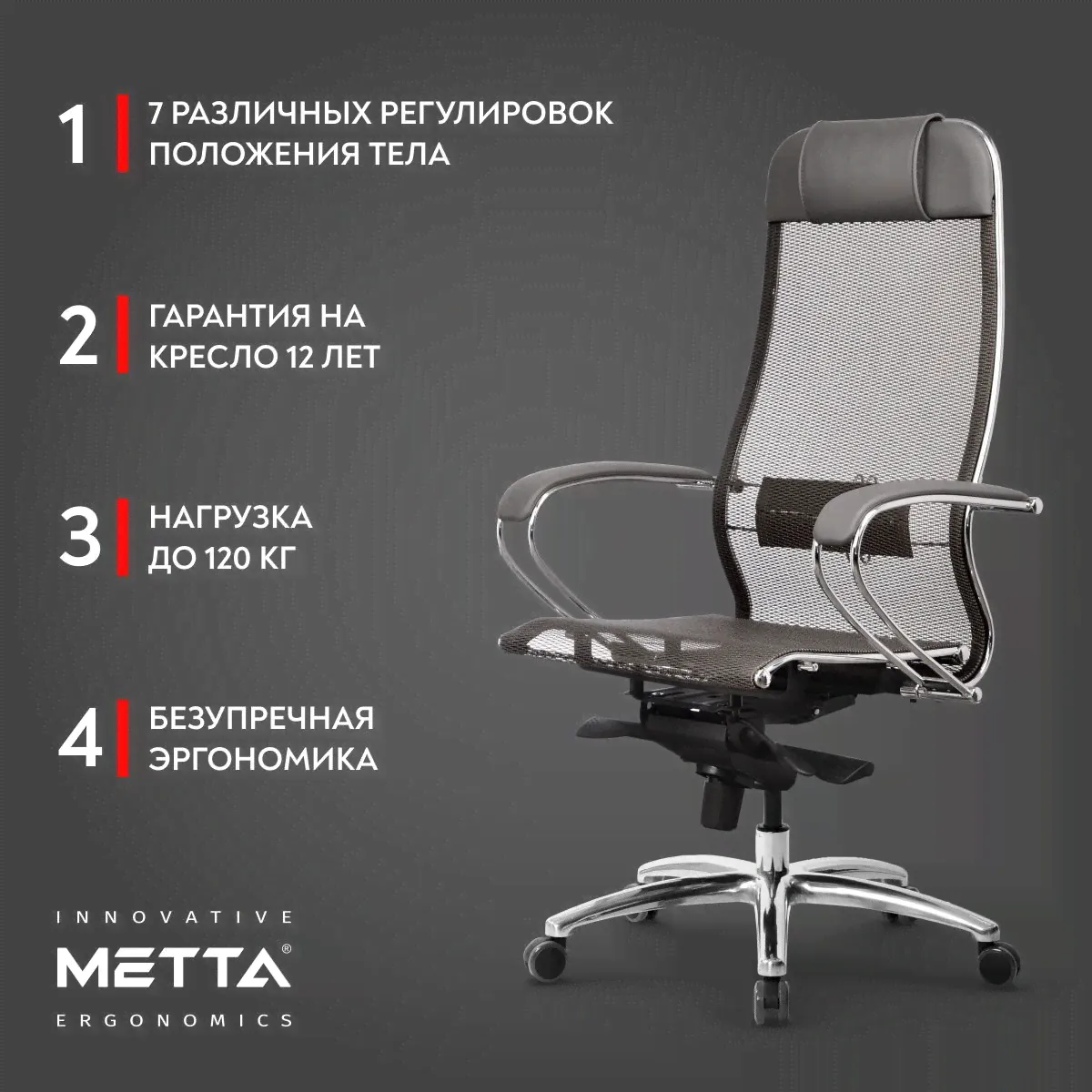 1 7 РАЗЛИЧНЫХ РЕГУЛИРОВОК ПОЛОЖЕНИЯ ТЕЛА

2 ГАРАНТИЯ НА КРЕСЛО 12 ЛЕТ

3 НАГРУЗКА ДО 120 КГ

4 БЕЗУПРЕЧНАЯ ЭРГОНОМИКА

INNOVATIVE
METTA®
ERGONOMICS